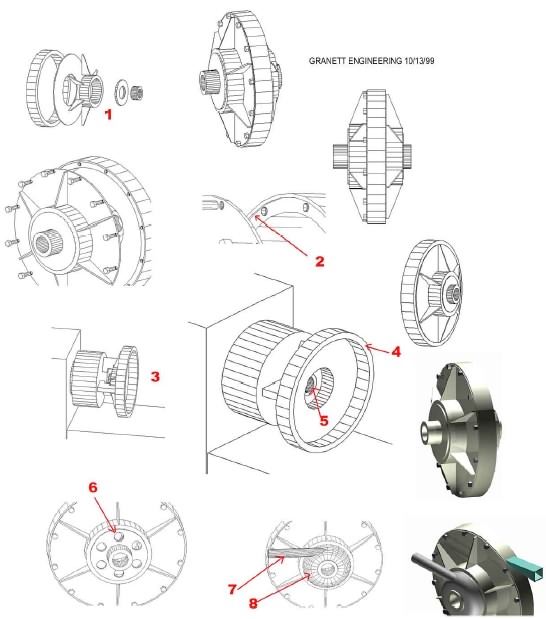 GRANETT ENGINEERING 10/13/99

1

2

3

4

5

6

7

8