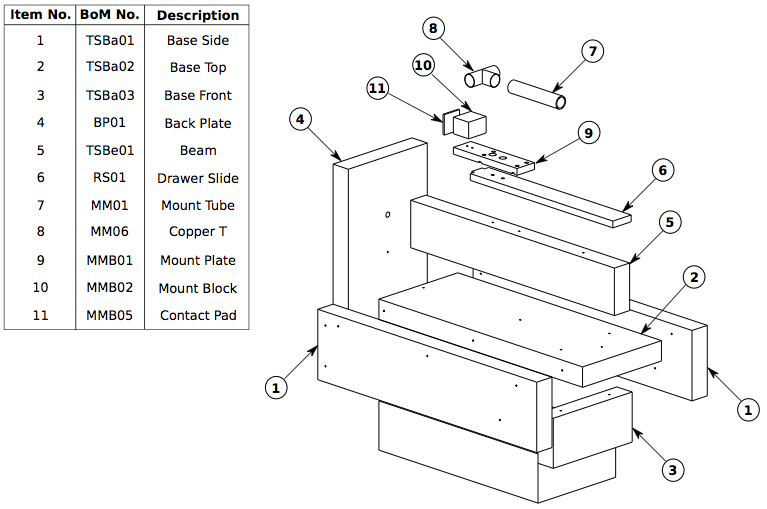 | Item No. | BoM No. | Description |
|---|---|---|
| 1 | TSBa01 | Base Side |
| 2 | TSBa02 | Base Top |
| 3 | TSBa03 | Base Front |
| 4 | BP01 | Back Plate |
| 5 | TSBe01 | Beam |
| 6 | RS01 | Drawer Slide |
| 7 | MM01 | Mount Tube |
| 8 | MM06 | Copper T |
| 9 | MMB01 | Mount Plate |
| 10 | MMB02 | Mount Block |
| 11 | MMB05 | Contact Pad |

8
7
10
11
4
9
6
5
2
1
1
3